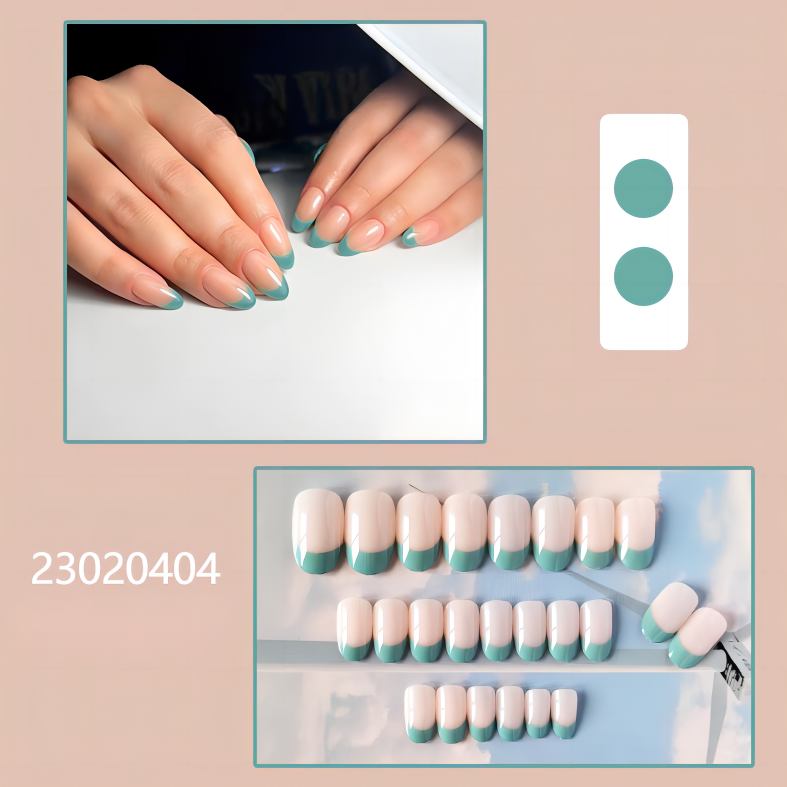 23020404